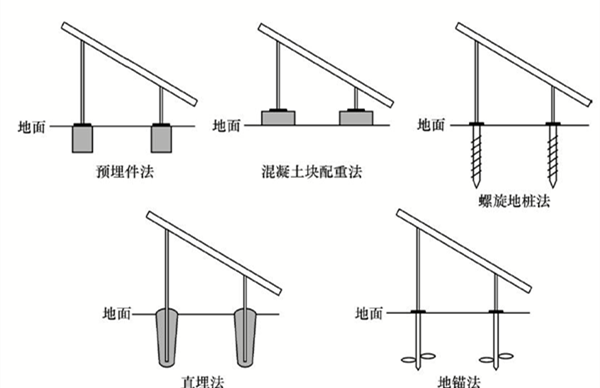 地面

预埋件法

地面

混凝土块配重法

地面

螺旋地桩法

地面

直埋法

地面

地锚法